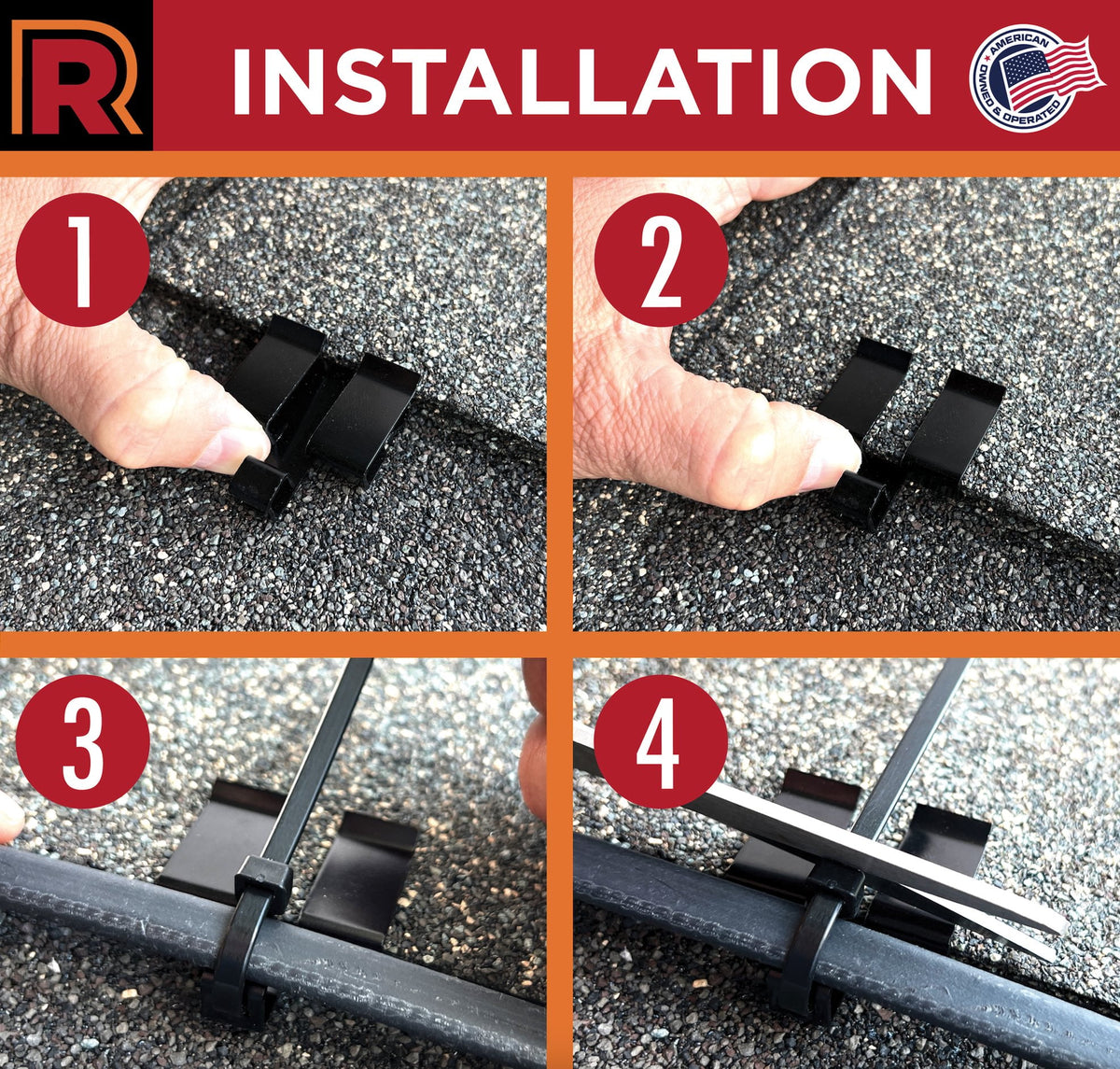 R

INSTALLATION

AMERICAN OWNED & OPERATED

1

2

3

4