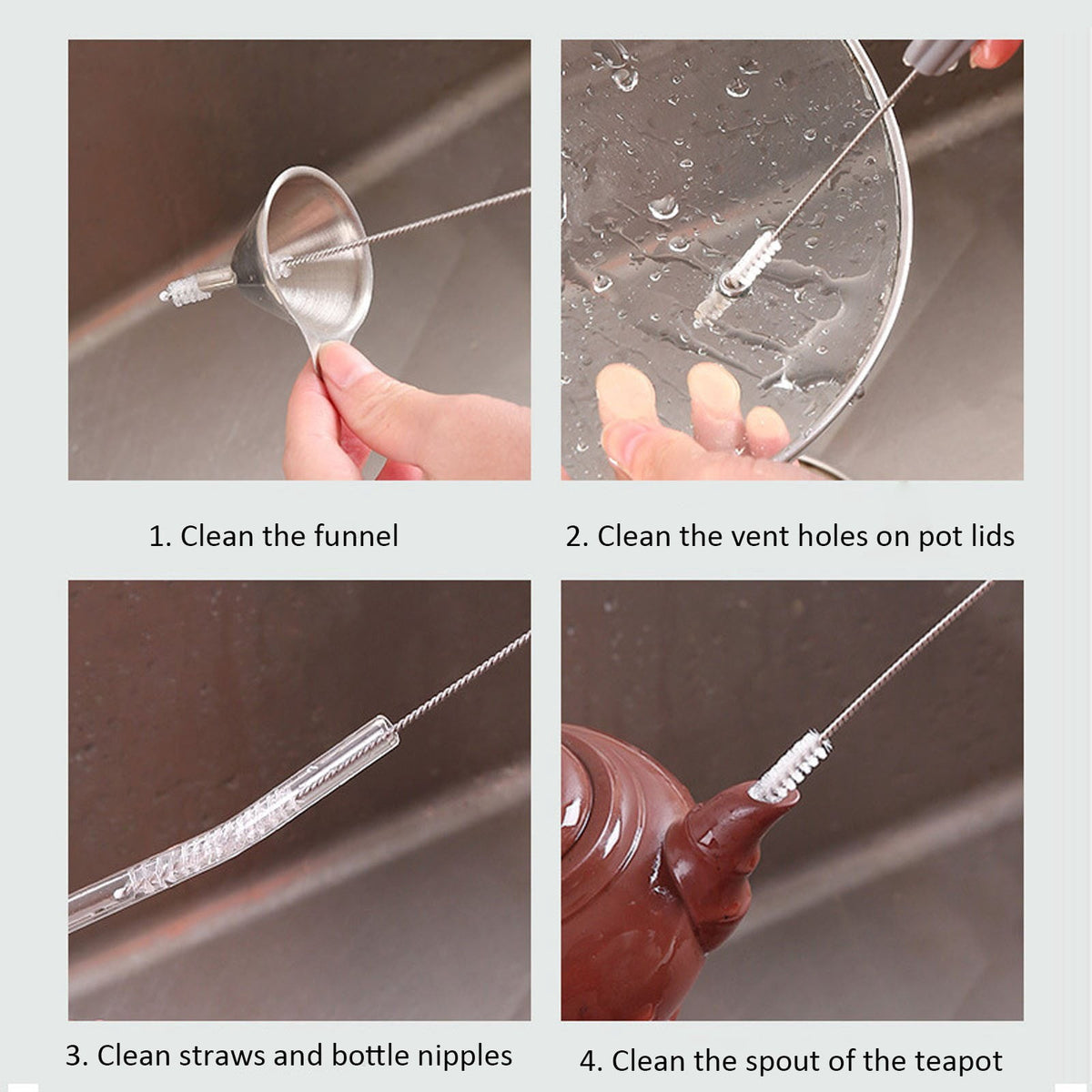 1. Clean the funnel

2. Clean the vent holes on pot lids

3. Clean straws and bottle nipples

4. Clean the spout of the teapot